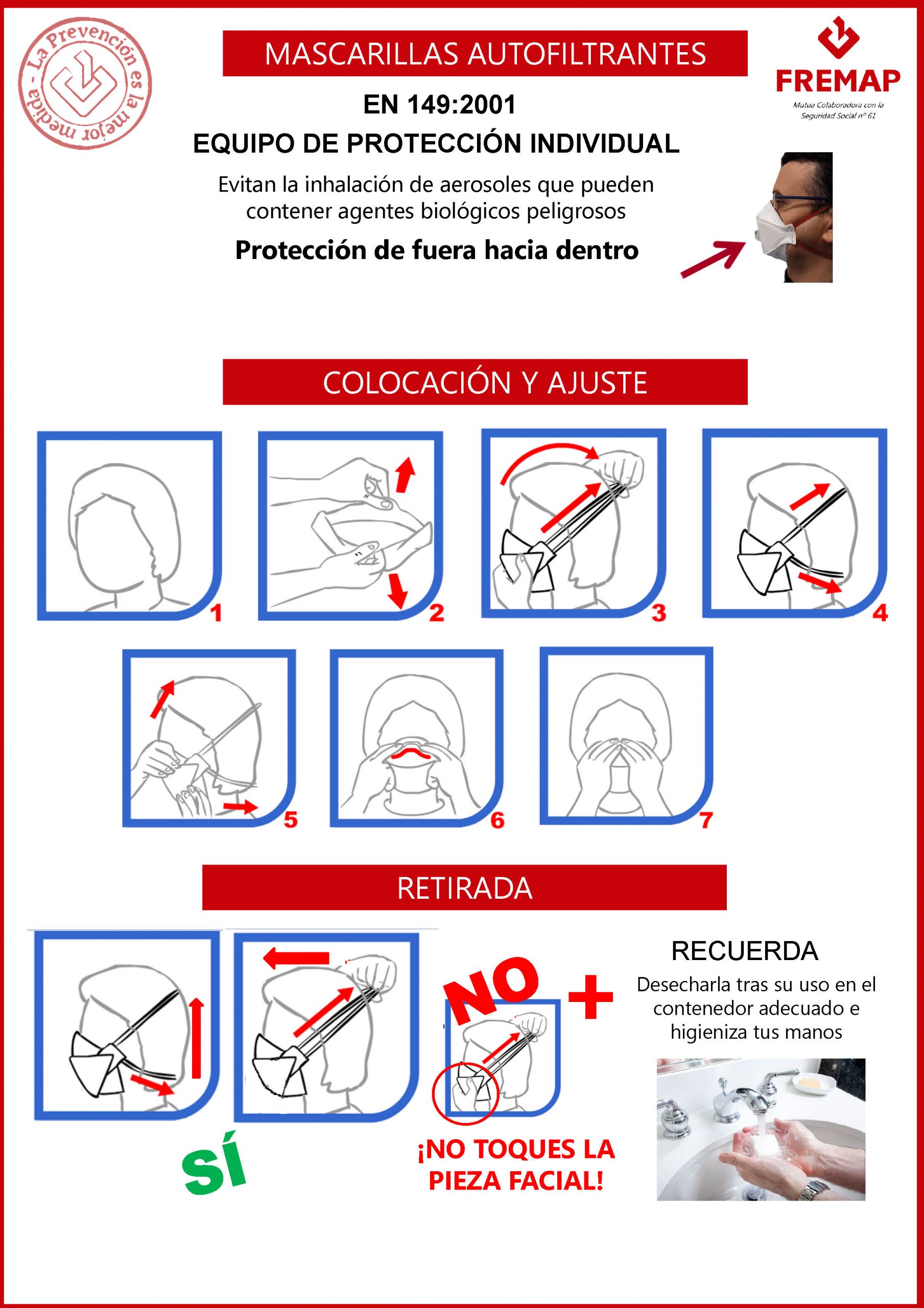 - La Prevención es la mejor medida

MASCARILLAS AUTOFILTRANTES

FREMAP
Mutua Colaboradora con la Seguridad Social nº 61

EN 149:2001

EQUIPO DE PROTECCIÓN INDIVIDUAL

Evitan la inhalación de aerosoles que pueden contener agentes biológicos peligrosos

Protección de fuera hacia dentro

COLOCACIÓN Y AJUSTE

1 2 3 4

5 6 7

RETIRADA

SÍ

NO

¡NO TOQUES LA PIEZA FACIAL!

RECUERDA

Desecharla tras su uso en el contenedor adecuado e higieniza tus manos